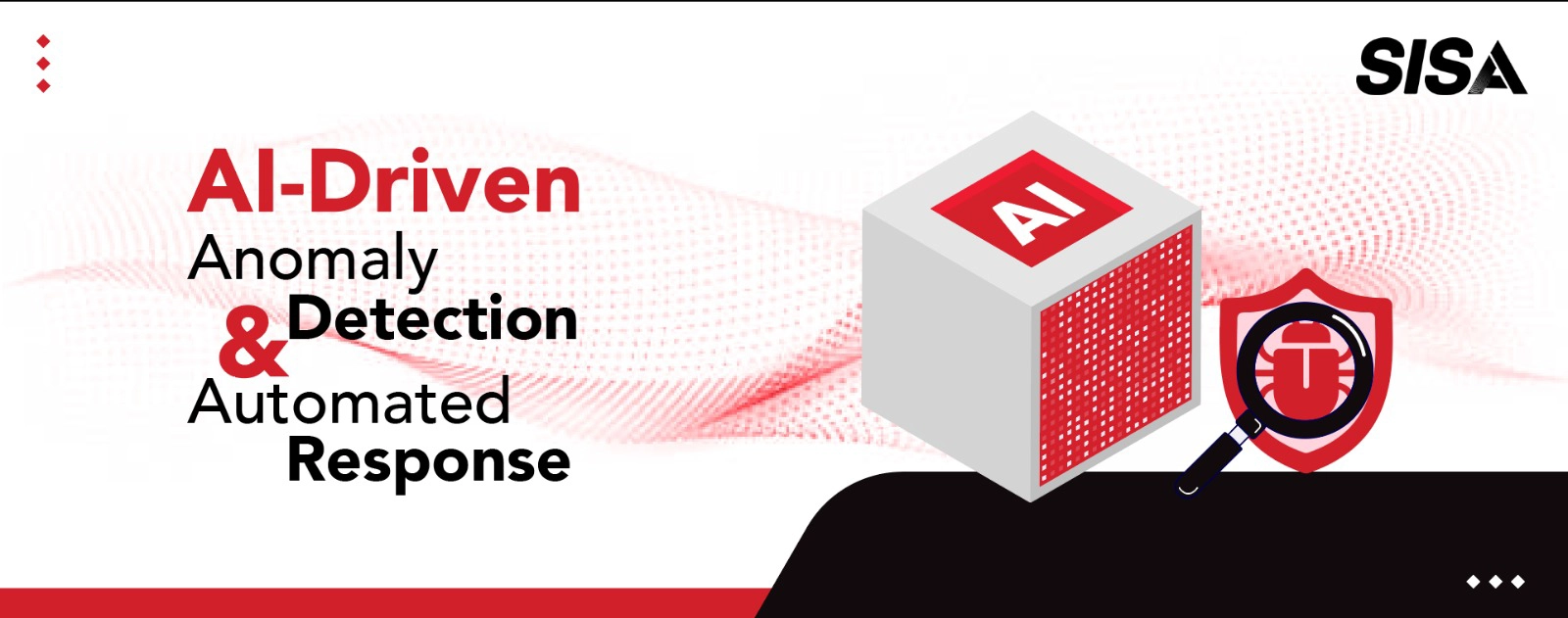 SISA

AI-Driven
Anomaly
& Detection
Automated
Response

AI